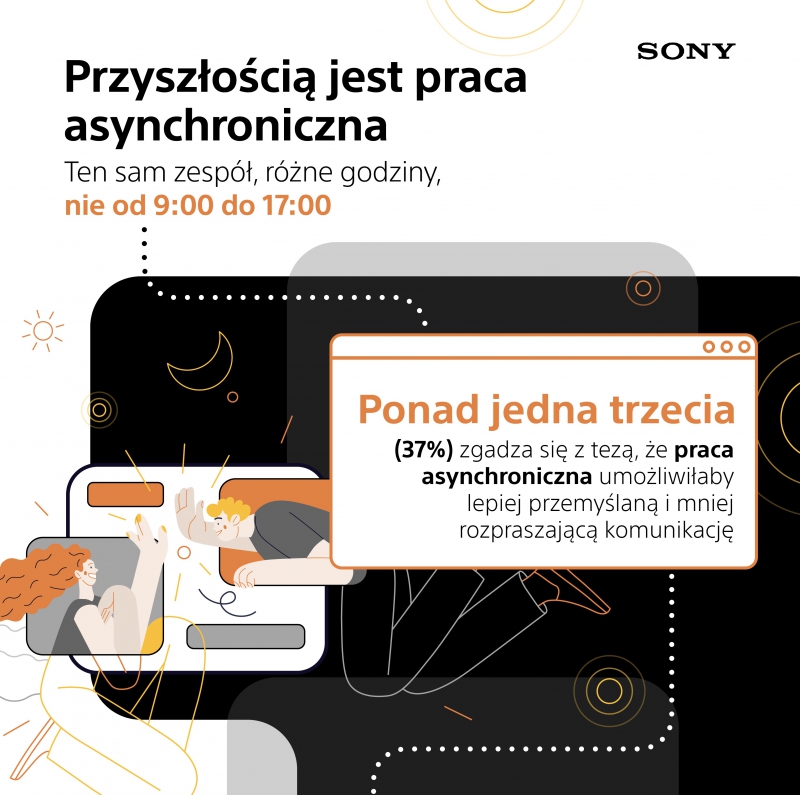 SONY

Przyszłością jest praca asynchroniczna

Ten sam zespół, różne godziny, nie od 9:00 do 17:00

Ponad jedna trzecia

(37%) zgadza się z tezą, że praca asynchroniczna umożliwiłaby lepiej przemyślaną i mniej rozpraszającą komunikację